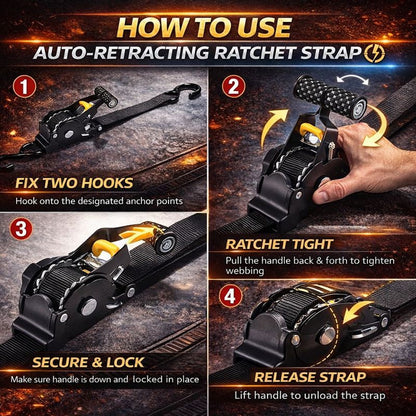 HOW TO USE
AUTO-RETRACTING RATCHET STRAP

1
FIX TWO HOOKS
Hook onto the designated anchor points

2
RATCHET TIGHT
Pull the handle back & forth to tighten webbing

3
SECURE & LOCK
Make sure handle is down and locked in place

4
RELEASE STRAP
Lift handle to unload the strap