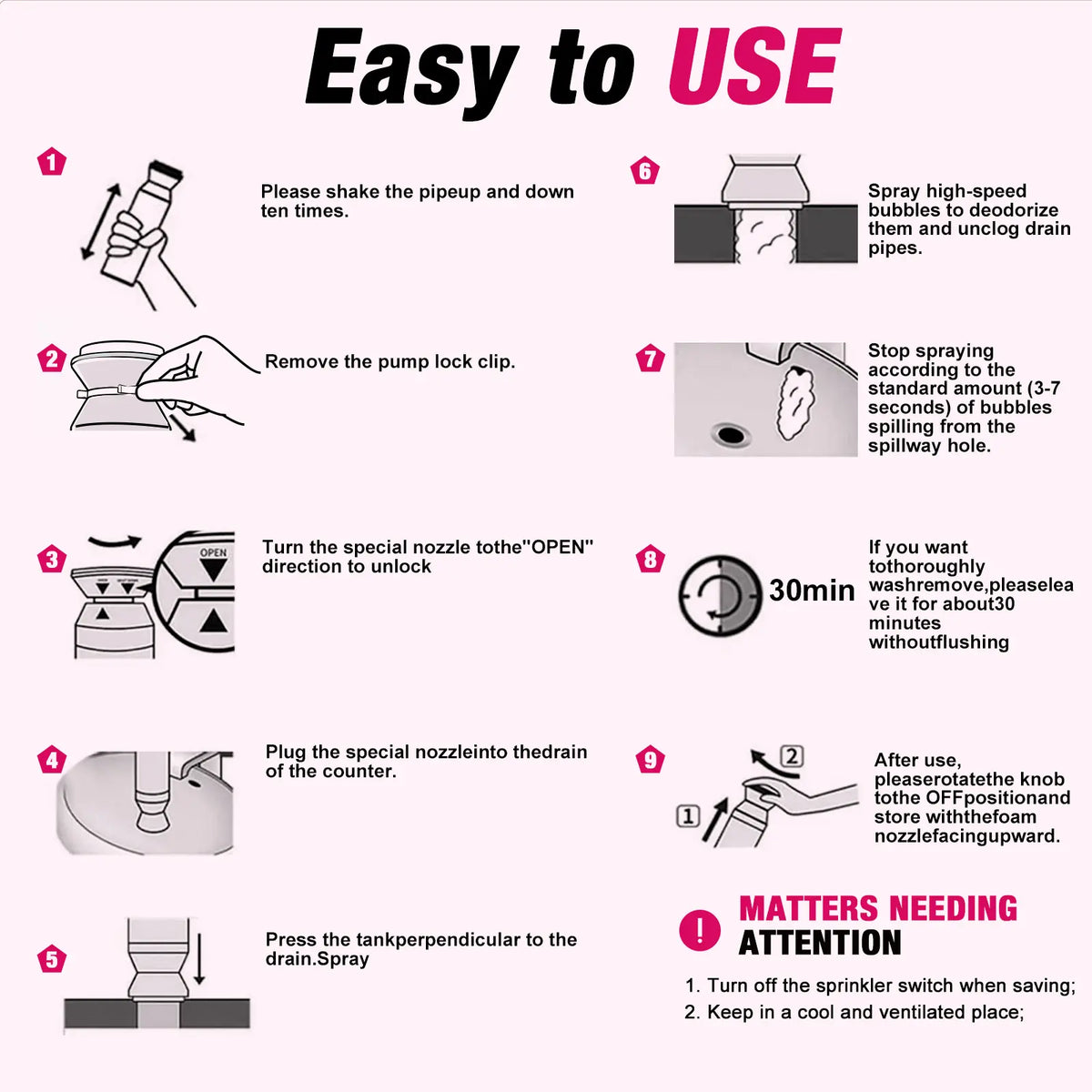 Easy to USE

1
Please shake the pipeup and down ten times.

2
Remove the pump lock clip.

3
OPEN
Turn the special nozzle tothe"OPEN" direction to unlock

4
Plug the special nozzleinto thedrain of the counter.

5
Press the tankperpendicular to the drain.Spray

6
Spray high-speed bubbles to deodorize them and unclog drain pipes.

7
Stop spraying according to the standard amount (3-7 seconds) of bubbles spilling from the spillway hole.

8
30min
If you want tothoroughly washremove,pleaseleave it for about30 minutes withoutflushing

9
2
1
After use, pleaserotatethe knob tothe OFFpositionand store withthefoam nozzlefacingupward.

!
MATTERS NEEDING ATTENTION

1. Turn off the sprinkler switch when saving;
2. Keep in a cool and ventilated place;